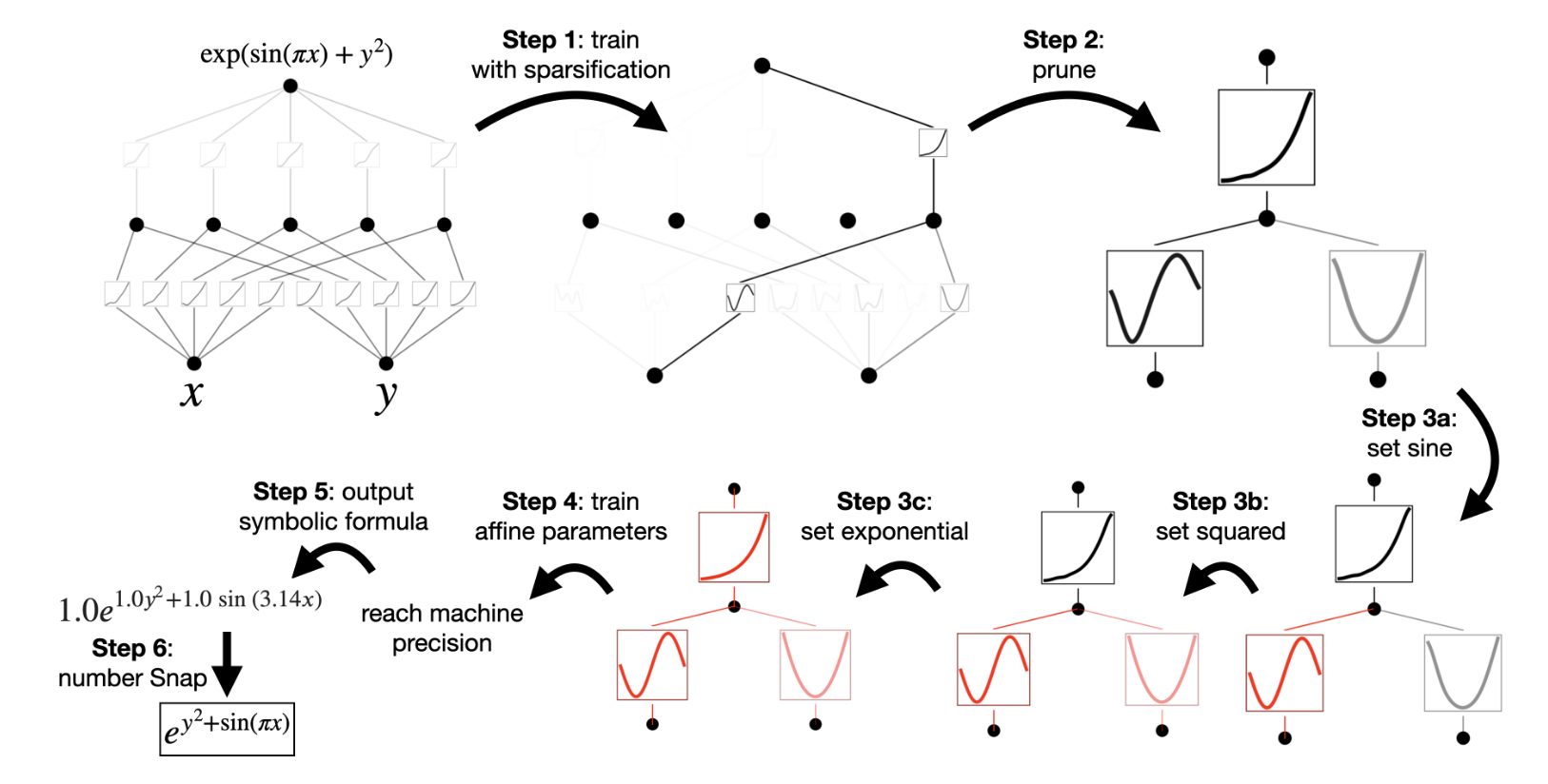 $\exp(\sin(\pi x) + y^2)$

$x$ $y$

**Step 1**: train with sparsification

**Step 2**: prune

**Step 3a**: set sine

**Step 3b**: set squared

**Step 3c**: set exponential

**Step 4**: train affine parameters

reach machine precision

**Step 5**: output symbolic formula

$1.0e^{1.0y^2+1.0\sin(3.14x)}$

**Step 6**: number Snap

$e^{y^2+\sin(\pi x)}$